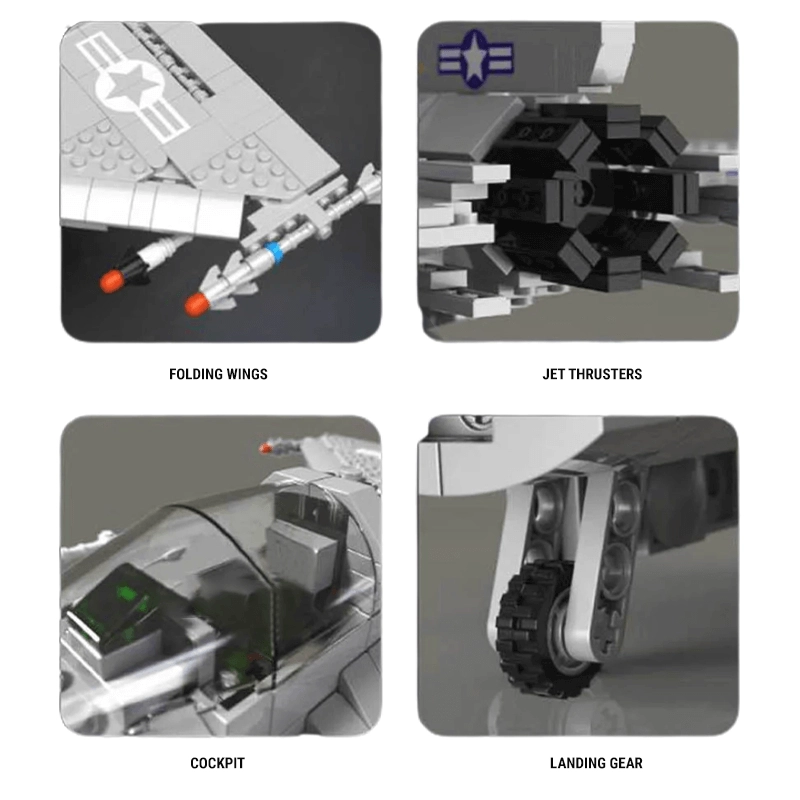 FOLDING WINGS

JET THRUSTERS

COCKPIT

LANDING GEAR